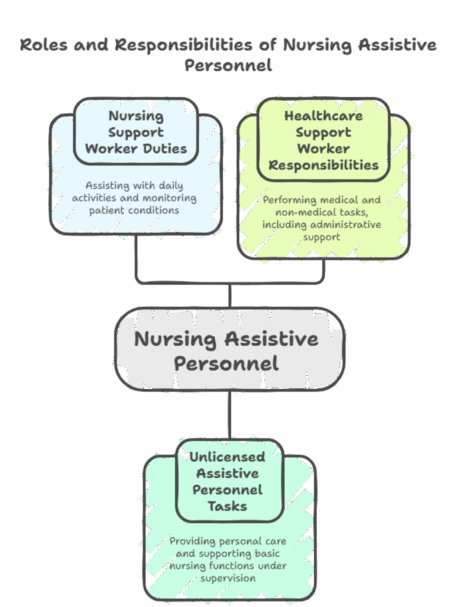 Roles and Responsibilities of Nursing Assistive Personnel

Nursing Support Worker Duties

Assisting with daily activities and monitoring patient conditions

Healthcare Support Worker Responsibilities

Performing medical and non-medical tasks, including administrative support

Nursing Assistive Personnel

Unlicensed Assistive Personnel Tasks

Providing personal care and supporting basic nursing functions under supervision